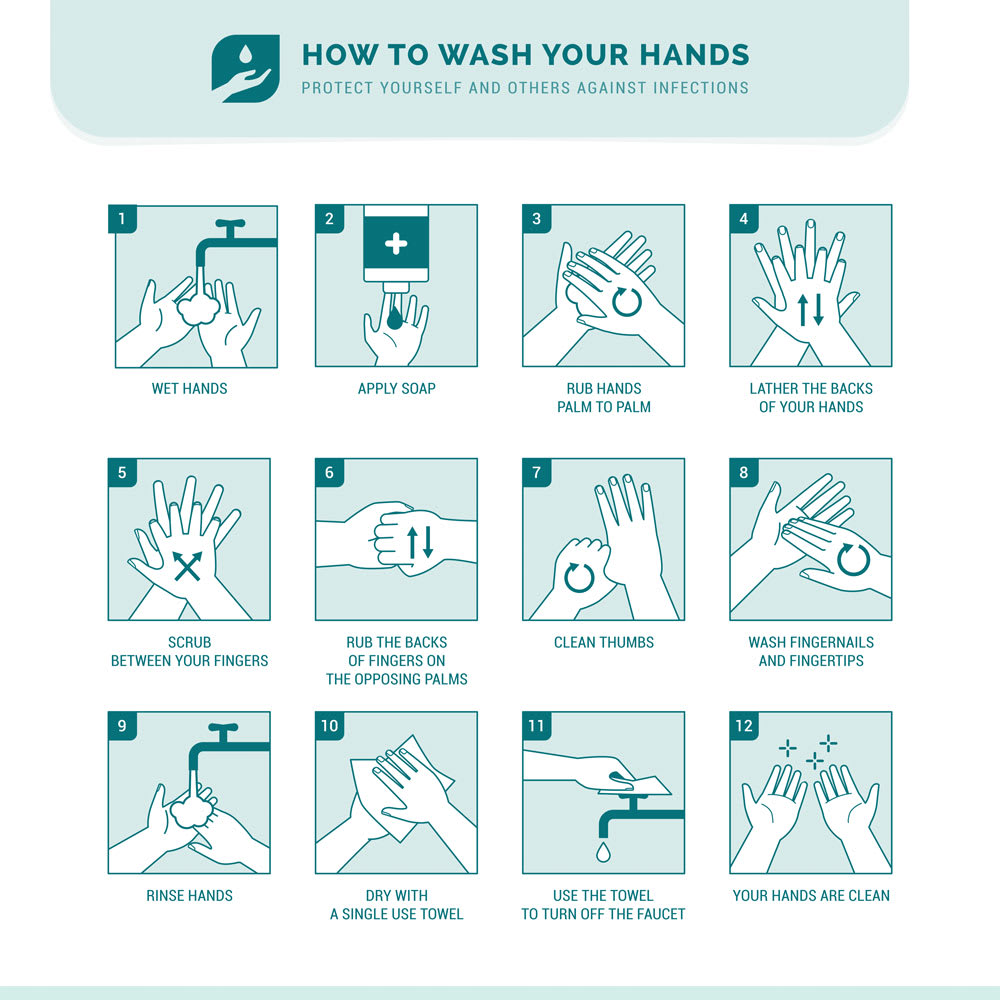 HOW TO WASH YOUR HANDS
PROTECT YOURSELF AND OTHERS AGAINST INFECTIONS

1
WET HANDS

2
APPLY SOAP

3
RUB HANDS PALM TO PALM

4
LATHER THE BACKS OF YOUR HANDS

5
SCRUB BETWEEN YOUR FINGERS

6
RUB THE BACKS OF FINGERS ON THE OPPOSING PALMS

7
CLEAN THUMBS

8
WASH FINGERNAILS AND FINGERTIPS

9
RINSE HANDS

10
DRY WITH A SINGLE USE TOWEL

11
USE THE TOWEL TO TURN OFF THE FAUCET

12
YOUR HANDS ARE CLEAN